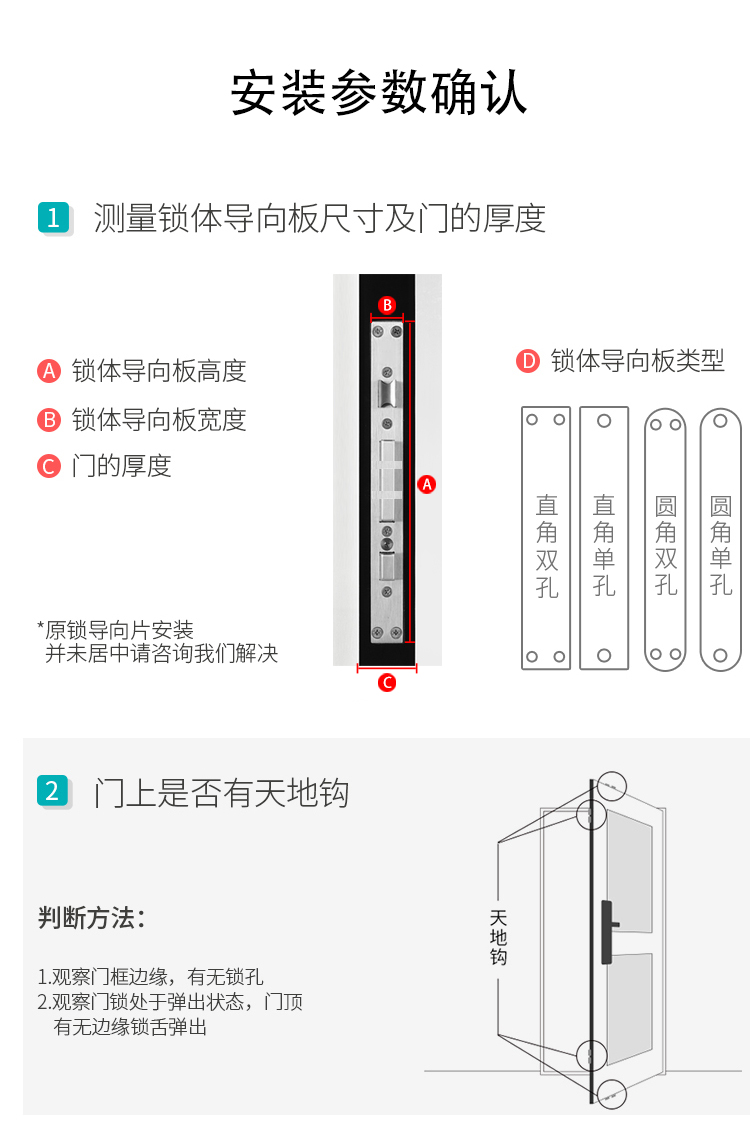 安装参数确认

1 测量锁体导向板尺寸及门的厚度

A 锁体导向板高度
B 锁体导向板宽度
C 门的厚度

*原锁导向片安装并未居中请咨询我们解决

B
A
C

D 锁体导向板类型

直角双孔
直角单孔
圆角双孔
圆角单孔

2 门上是否有天地钩

判断方法：

1.观察门框边缘，有无锁孔
2.观察门锁处于弹出状态，门顶有无边缘锁舌弹出

天地钩